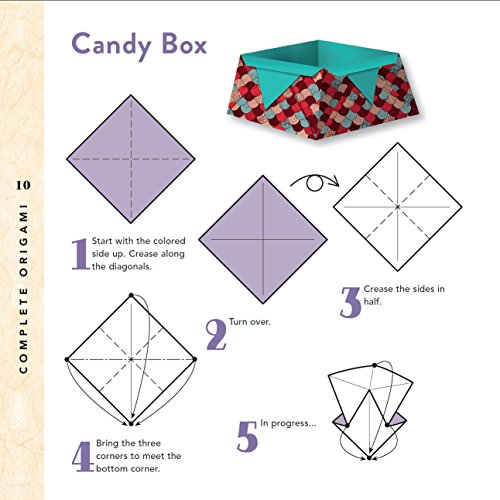 10

COMPLETE ORIGAMI

Candy Box

1 Start with the colored side up. Crease along the diagonals.

2 Turn over.

3 Crease the sides in half.

4 Bring the three corners to meet the bottom corner.

5 In progress...