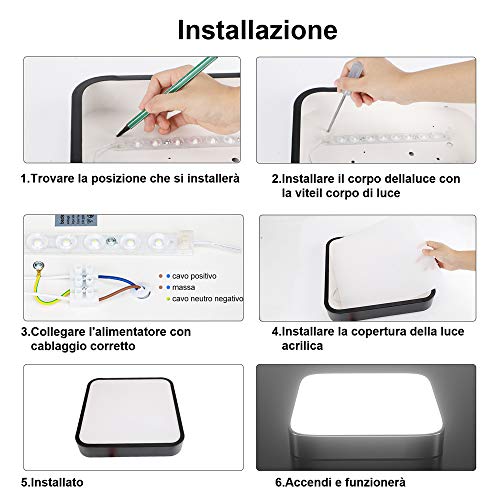 Installazione

1.Trovare la posizione che si installerà

2.Installare il corpo dellaluce con la viteil corpo di luce

cavo positivo
massa
cavo neutro negativo

3.Collegare l'alimentatore con cablaggio corretto

4.Installare la copertura della luce acrilica

5.Installato

6.Accendi e funzionerà