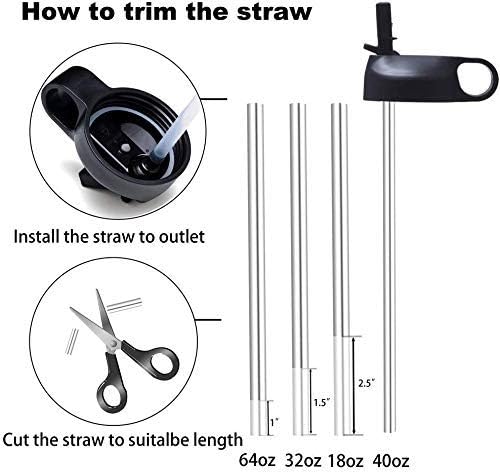 How to trim the straw

Install the straw to outlet

Cut the straw to suitalbe length

1"

1.5"

2.5"

64oz 32oz 18oz 40oz