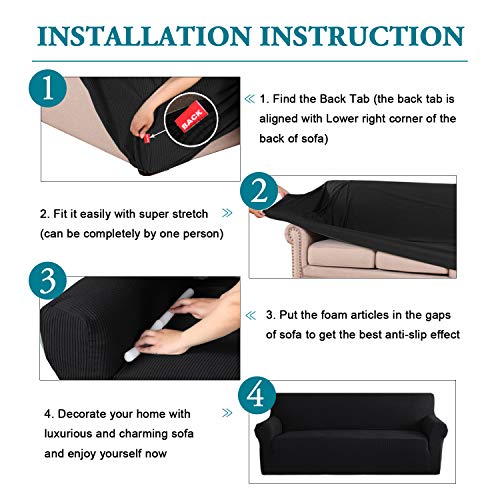 INSTALLATION INSTRUCTION

1

BACK

1. Find the Back Tab (the back tab is aligned with Lower right corner of the back of sofa)

2

2. Fit it easily with super stretch (can be completely by one person)

3

3. Put the foam articles in the gaps of sofa to get the best anti-slip effect

4

4. Decorate your home with luxurious and charming sofa and enjoy yourself now