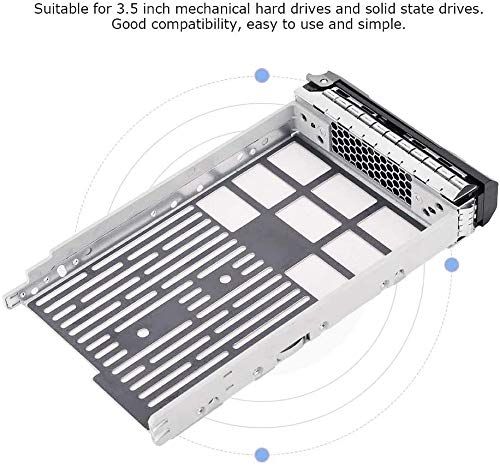 Suitable for 3.5 inch mechanical hard drives and solid state drives.
Good compatibility, easy to use and simple.