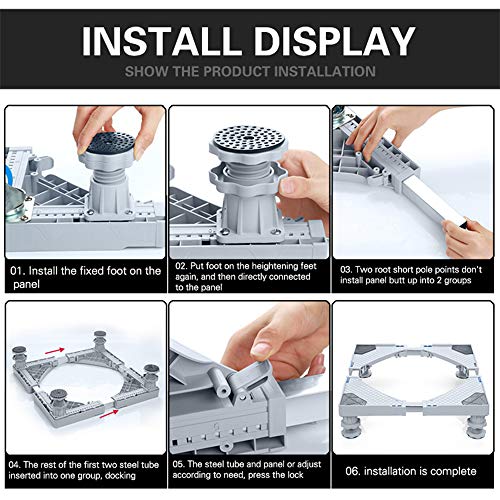 INSTALL DISPLAY
SHOW THE PRODUCT INSTALLATION

01. Install the fixed foot on the panel

02. Put foot on the heightening feet again, and then directly connected to the panel

03. Two root short pole points don't install panel butt up into 2 groups

04. The rest of the first two steel tube inserted into one group, docking

05. The steel tube and panel or adjust according to need, press the lock

06. installation is complete