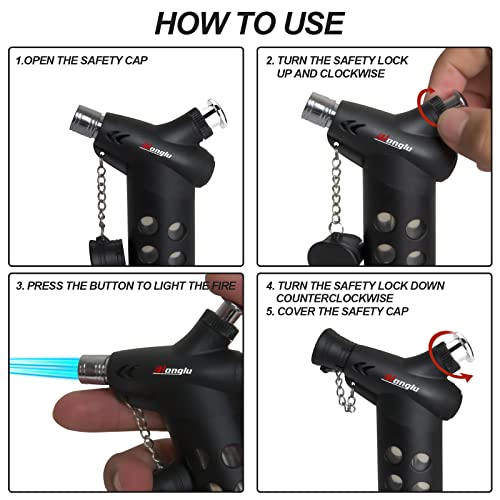 HOW TO USE

1.OPEN THE SAFETY CAP

Honglu

2. TURN THE SAFETY LOCK UP AND CLOCKWISE

Honglu

3. PRESS THE BUTTON TO LIGHT THE FIRE

Honglu

4. TURN THE SAFETY LOCK DOWN COUNTERCLOCKWISE
5. COVER THE SAFETY CAP

Honglu