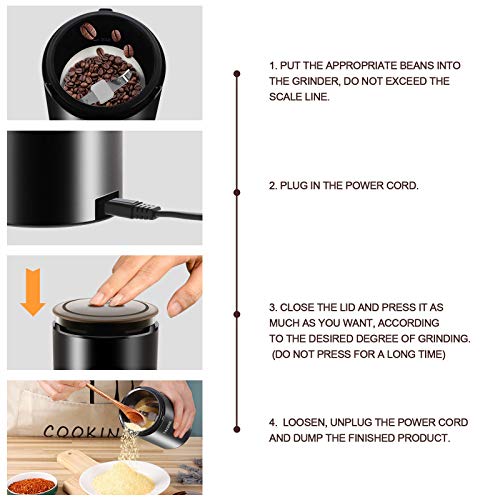 1. PUT THE APPROPRIATE BEANS INTO THE GRINDER, DO NOT EXCEED THE SCALE LINE.

2. PLUG IN THE POWER CORD.

3. CLOSE THE LID AND PRESS IT AS MUCH AS YOU WANT, ACCORDING TO THE DESIRED DEGREE OF GRINDING. (DO NOT PRESS FOR A LONG TIME)

COOKIN

4. LOOSEN, UNPLUG THE POWER CORD AND DUMP THE FINISHED PRODUCT.