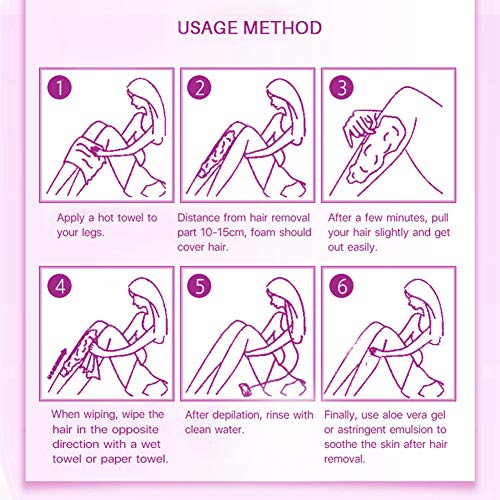 USAGE METHOD

1

Apply a hot towel to your legs.

2

Distance from hair removal part 10-15cm, foam should cover hair.

3

After a few minutes, pull your hair slightly and get out easily.

4

When wiping, wipe the hair in the opposite direction with a wet towel or paper towel.

5

After depilation, rinse with clean water.

6

Finally, use aloe vera gel or astringent emulsion to soothe the skin after hair removal.