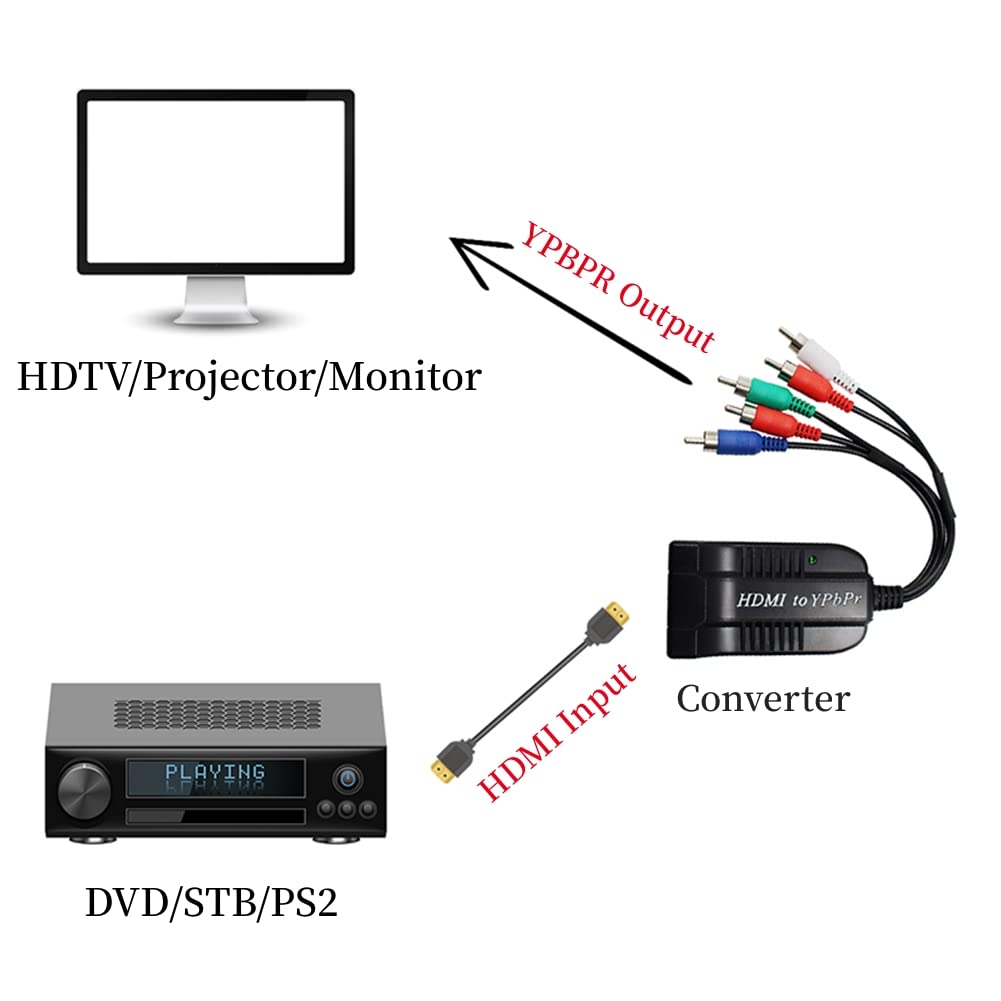 YPBPR Output

HDTV/Projector/Monitor

HDMI to YPbPr

Converter

HDMI Input

PLAYING

DVD/STB/PS2