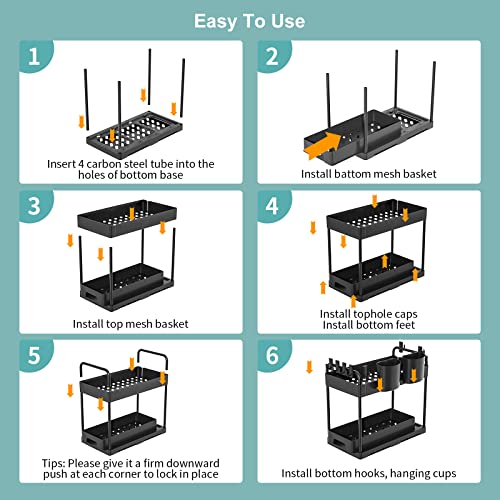 Easy To Use

1

Insert 4 carbon steel tube into the holes of bottom base

2

Install battom mesh basket

3

Install top mesh basket

4

Install tophole caps
Install bottom feet

5

Tips: Please give it a firm downward push at each corner to lock in place

6

Install bottom hooks, hanging cups