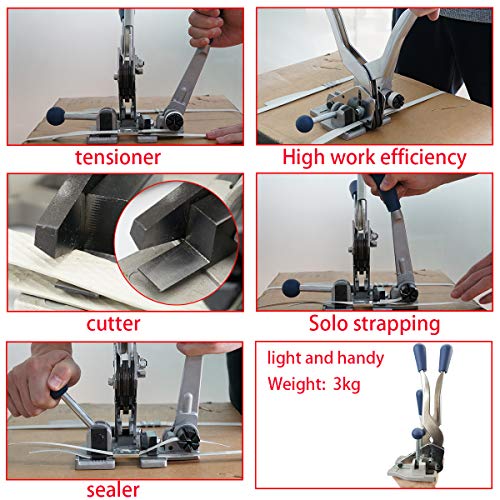 tensioner

High work efficiency

cutter

Solo strapping

sealer

light and handy
Weight: 3kg