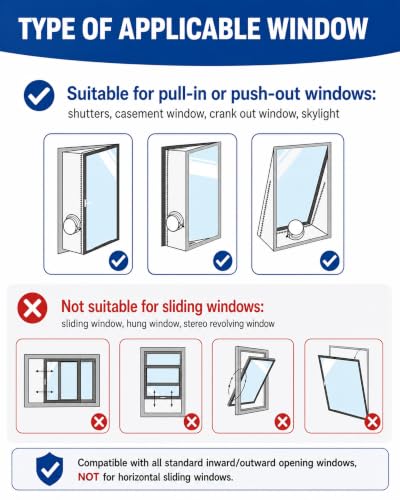 TYPE OF APPLICABLE WINDOW

Suitable for pull-in or push-out windows:
shutters, casement window, crank out window, skylight

Not suitable for sliding windows:
sliding window, hung window, stereo revolving window

Compatible with all standard inward/outward opening windows, NOT for horizontal sliding windows.