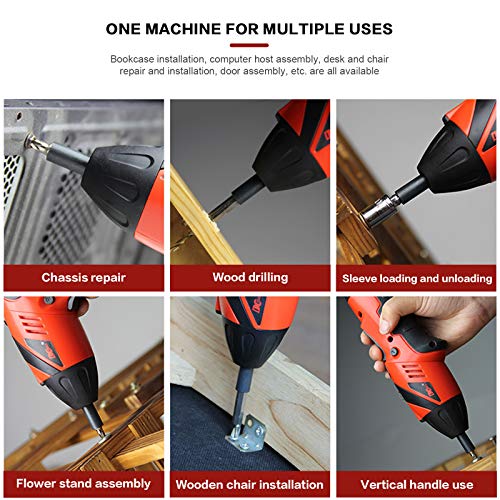 ONE MACHINE FOR MULTIPLE USES

Bookcase installation, computer host assembly, desk and chair repair and installation, door assembly, etc. are all available

Chassis repair

Wood drilling

Sleeve loading and unloading

Flower stand assembly

Wooden chair installation

Vertical handle use