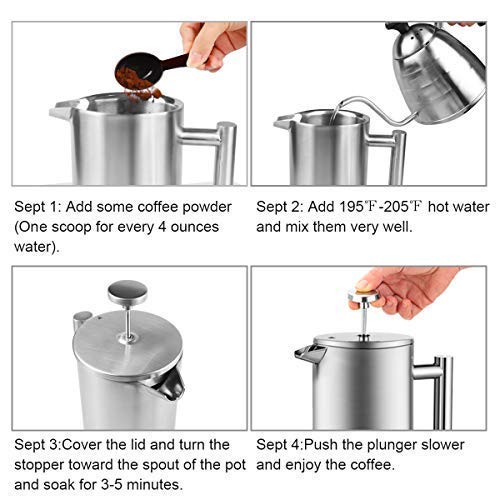 Sept 1: Add some coffee powder (One scoop for every 4 ounces water).

Sept 2: Add 195℉-205℉ hot water and mix them very well.

Sept 3:Cover the lid and turn the stopper toward the spout of the pot and soak for 3-5 minutes.

Sept 4:Push the plunger slower and enjoy the coffee.