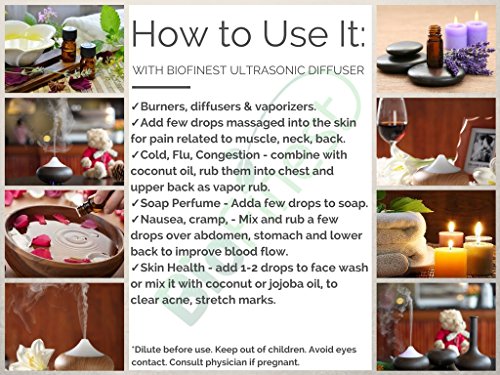 How to Use It:

WITH BIOFINEST ULTRASONIC DIFFUSER

✓Burners, diffusers & vaporizers.
✓Add few drops massaged into the skin for pain related to muscle, neck, back.
✓Cold, Flu, Congestion - combine with coconut oil, rub them into chest and upper back as vapor rub.
✓Soap Perfume - Adda few drops to soap.
✓Nausea, cramp, - Mix and rub a few drops over abdomen, stomach and lower back to improve blood flow.
✓Skin Health - add 1-2 drops to face wash or mix it with coconut or jojoba oil, to clear acne, stretch marks.

Biofinest

*Dilute before use. Keep out of children. Avoid eyes contact. Consult physician if pregnant.