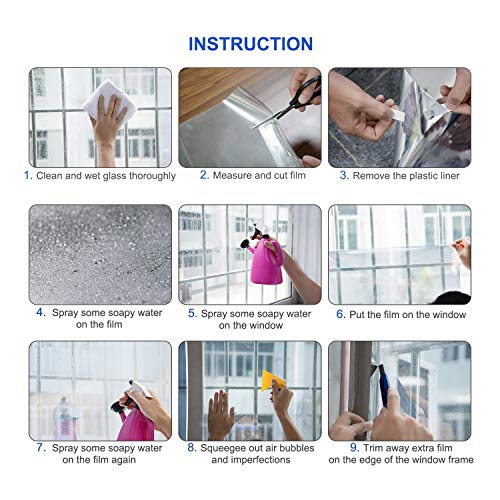 INSTRUCTION

1. Clean and wet glass thoroughly

2. Measure and cut film

3. Remove the plastic liner

4. Spray some soapy water on the film

5. Spray some soapy water on the window

6. Put the film on the window

7. Spray some soapy water on the film again

8. Squeegee out air bubbles and imperfections

9. Trim away extra film on the edge of the window frame