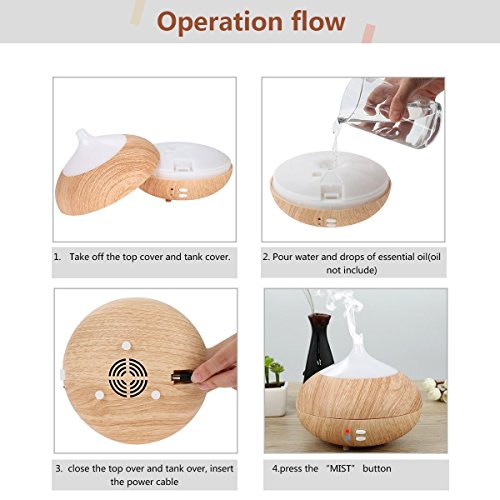 Operation flow

1. Take off the top cover and tank cover.

2. Pour water and drops of essential oil(oil not include)

3. close the top over and tank over, insert the power cable

4.press the "MIST" button