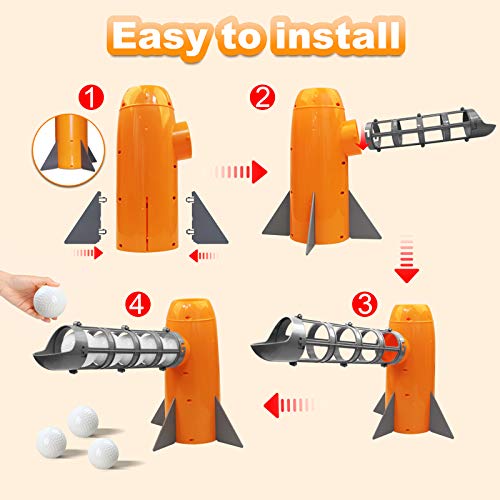 Easy to install

1

2

4

3