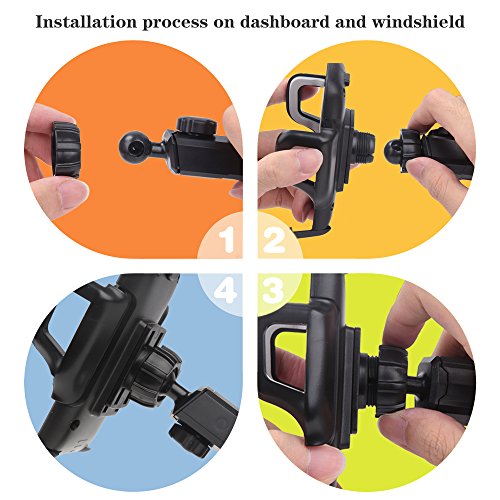 Installation process on dashboard and windshield

1

2

4

3