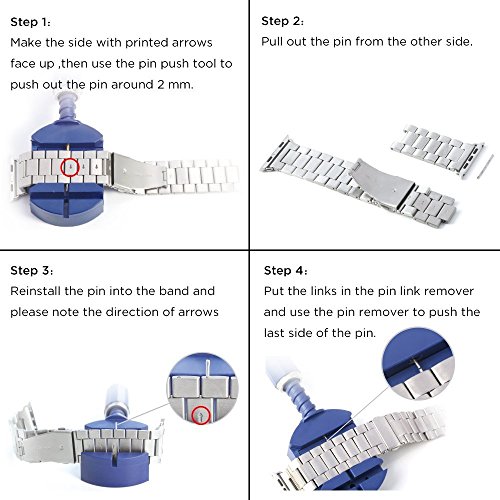 Step 1:
Make the side with printed arrows face up ,then use the pin push tool to push out the pin around 2 mm.

Step 2:
Pull out the pin from the other side.

Step 3:
Reinstall the pin into the band and please note the direction of arrows

Step 4:
Put the links in the pin link remover and use the pin remover to push the last side of the pin.