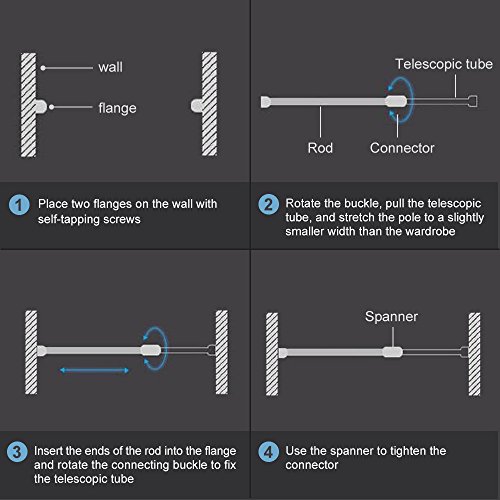 wall

flange

1 Place two flanges on the wall with self-tapping screws

Telescopic tube

Rod

Connector

2 Rotate the buckle, pull the telescopic tube, and stretch the pole to a slightly smaller width than the wardrobe

3 Insert the ends of the rod into the flange and rotate the connecting buckle to fix the telescopic tube

Spanner

4 Use the spanner to tighten the connector