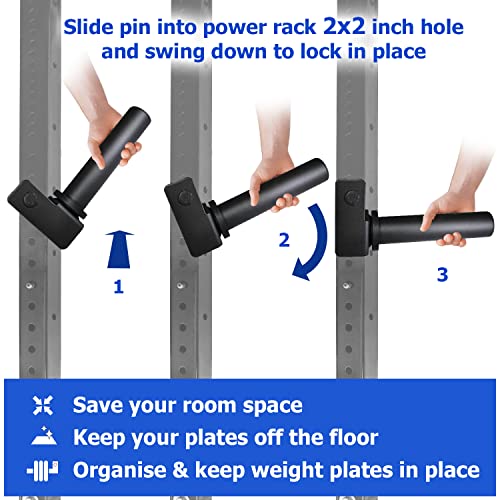 Slide pin into power rack 2x2 inch hole and swing down to lock in place

1

2

3

Save your room space
Keep your plates off the floor
Organise & keep weight plates in place