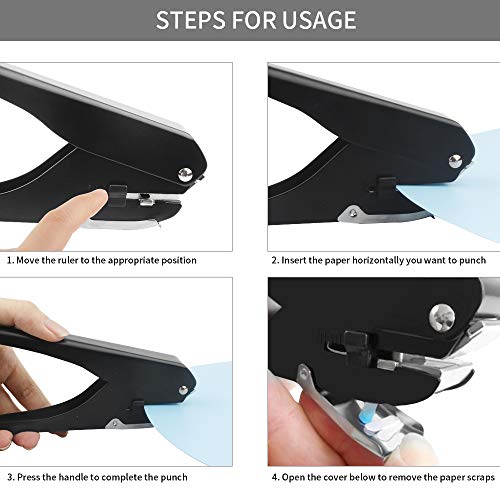 STEPS FOR USAGE

1. Move the ruler to the appropriate position

2. Insert the paper horizontally you want to punch

3. Press the handle to complete the punch

4. Open the cover below to remove the paper scraps