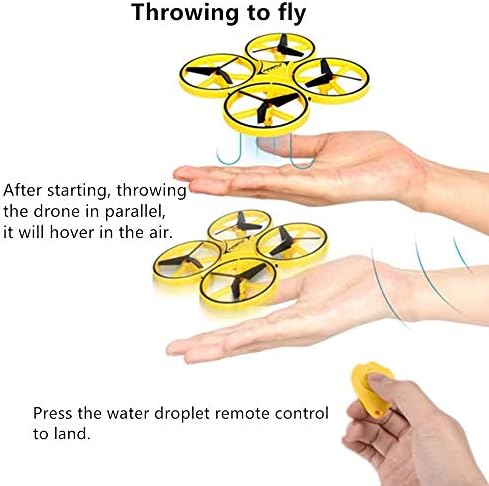 Throwing to fly

After starting, throwing the drone in parallel, it will hover in the air.

Press the water droplet remote control to land.