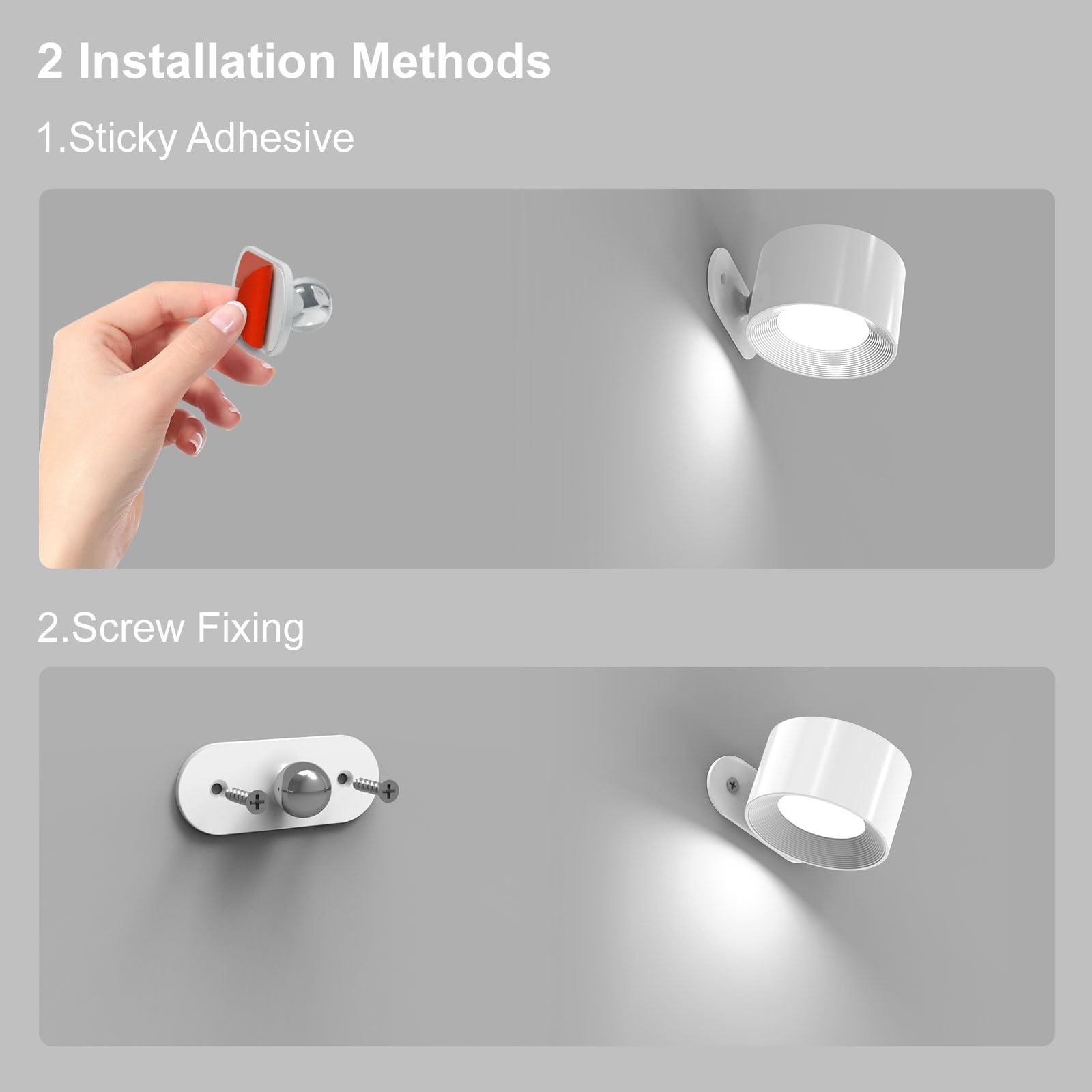 2 Installation Methods

1.Sticky Adhesive

2.Screw Fixing