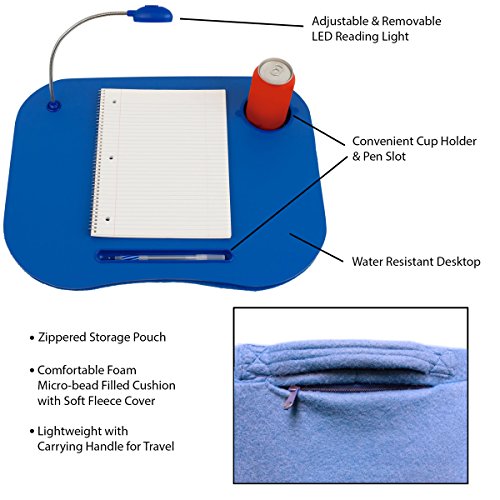 Adjustable & Removable LED Reading Light

Convenient Cup Holder & Pen Slot

Water Resistant Desktop

• Zippered Storage Pouch

• Comfortable Foam Micro-bead Filled Cushion with Soft Fleece Cover

• Lightweight with Carrying Handle for Travel