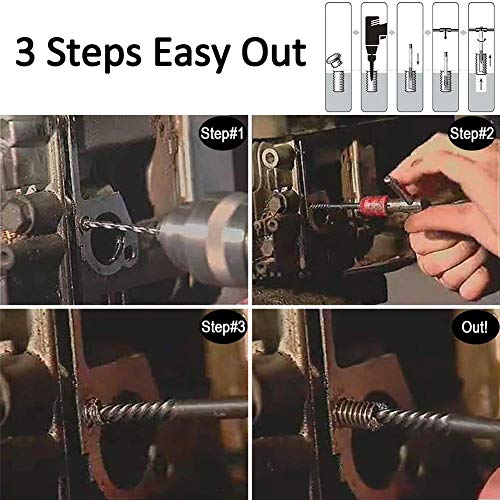 3 Steps Easy Out

Step#1

Step#2

Step#3

Out!