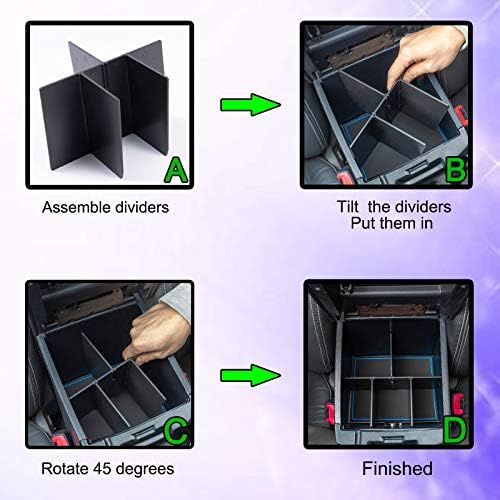 A

Assemble dividers

B

Tilt the dividers
Put them in

C

Rotate 45 degrees

D

Finished