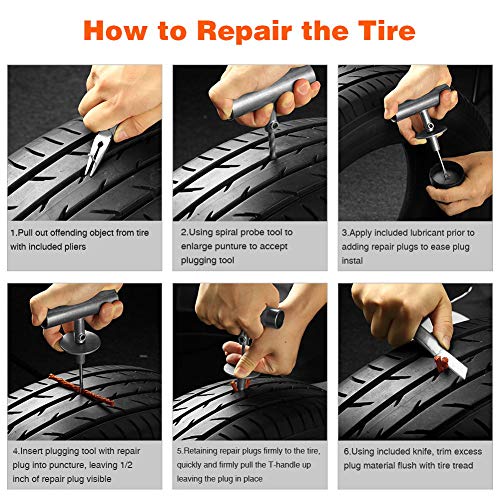 How to Repair the Tire

1.Pull out offending object from tire with included pliers

2.Using spiral probe tool to enlarge punture to accept plugging tool

3.Apply included lubricant prior to adding repair plugs to ease plug instal

4.Insert plugging tool with repair plug into puncture, leaving 1/2 inch of repair plug visible

5.Retaining repair plugs firmly to the tire, quickly and firmly pull the T-handle up leaving the plug in place

6.Using included knife, trim excess plug material flush with tire tread