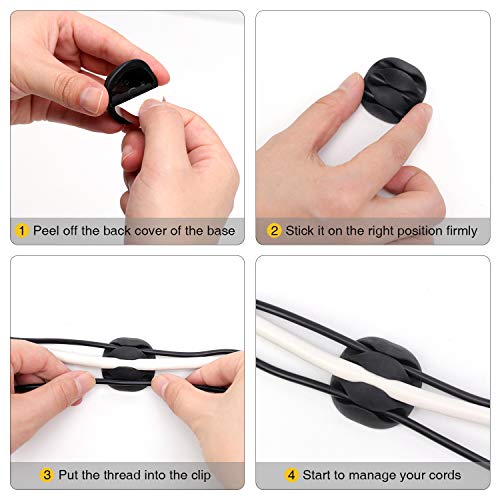 1 Peel off the back cover of the base

2 Stick it on the right position firmly

3 Put the thread into the clip

4 Start to manage your cords