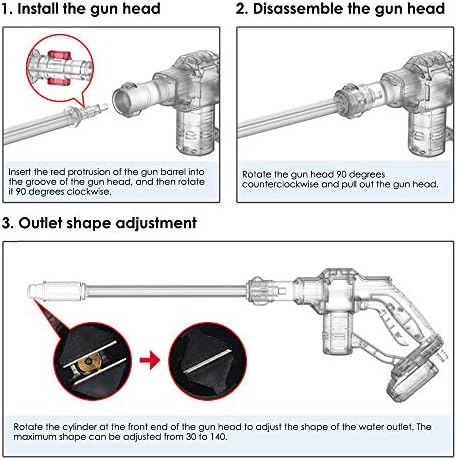 1. Install the gun head

Insert the red protrusion of the gun barrel into the groove of the gun head, and then rotate it 90 degrees clockwise.

2. Disassemble the gun head

Rotate the gun head 90 degrees counterclockwise and pull out the gun head.

3. Outlet shape adjustment

Rotate the cylinder at the front end of the gun head to adjust the shape of the water outlet. The maximum shape can be adjusted from 30 to 140.