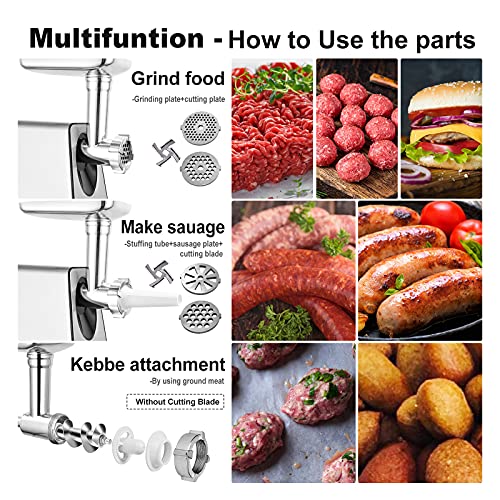 Multifuntion - How to Use the parts

Grind food
-Grinding plate+cutting plate

Make sauage
-Stuffing tube+sausage plate+ cutting blade

Kebbe attachment
-By using ground meat

Without Cutting Blade