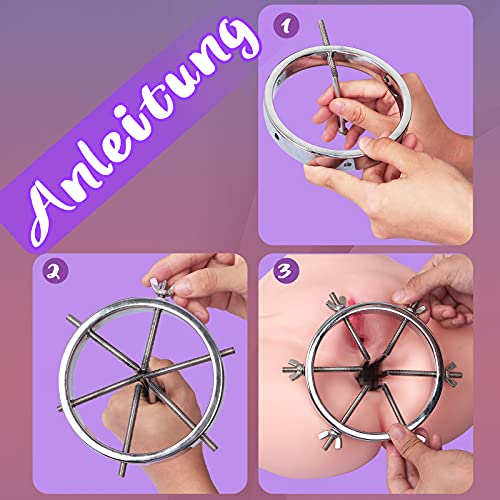 Anleitung

1

2

3