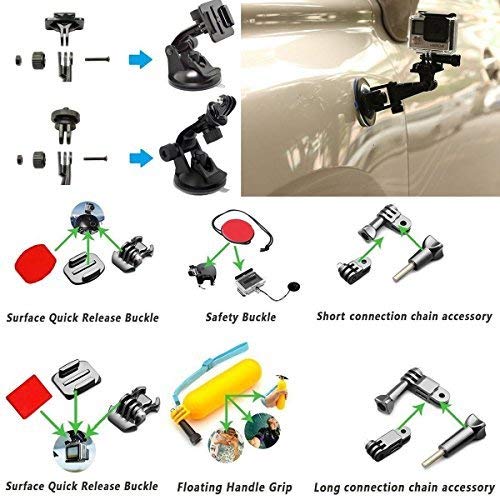 Surface Quick Release Buckle

Safety Buckle

Short connection chain accessory

Surface Quick Release Buckle

Floating Handle Grip

Long connection chain accessory