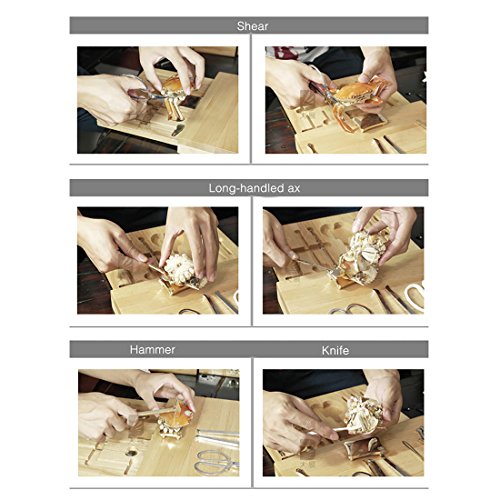 Shear

Long-handled ax

Hammer

Knife