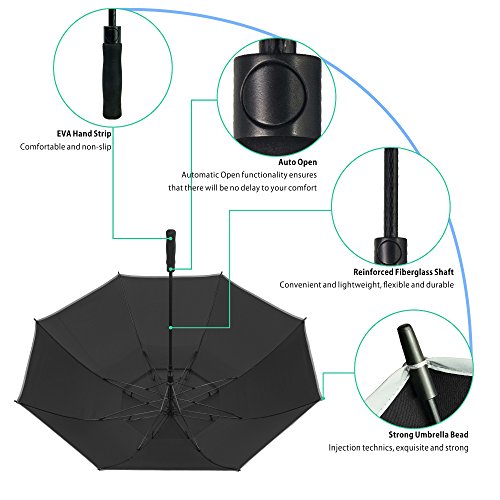 EVA Hand Strip
Comfortable and non-slip

Auto Open
Automatic Open functionality ensures that there will be no delay to your comfort

Reinforced Fiberglass Shaft
Convenient and lightweight, flexible and durable

Strong Umbrella Bead
Injection technics, exquisite and strong