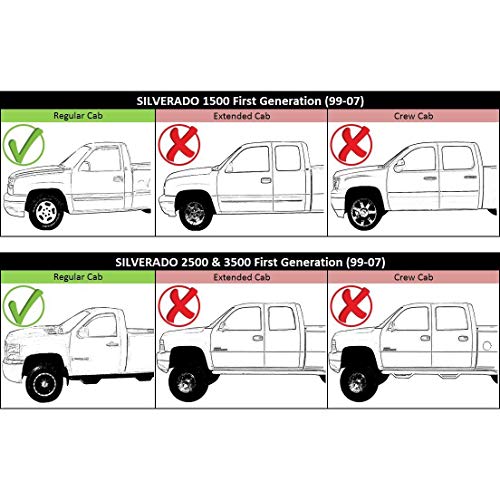 SILVERADO 1500 First Generation (99-07)

| Regular Cab | Extended Cab | Crew Cab |
|---|---|---|

SILVERADO 2500 & 3500 First Generation (99-07)

| Regular Cab | Extended Cab | Crew Cab |
|---|---|---|