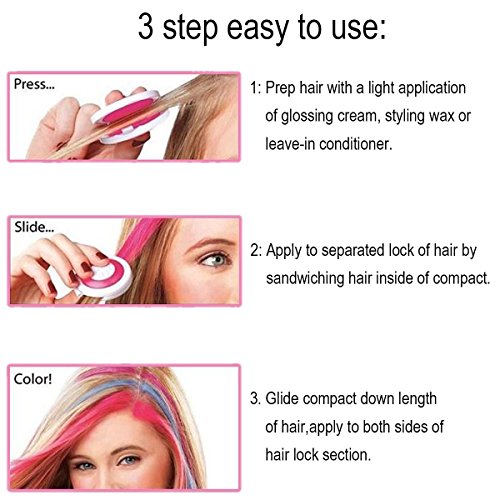 3 step easy to use:

Press...

1: Prep hair with a light application of glossing cream, styling wax or leave-in conditioner.

Slide...

2: Apply to separated lock of hair by sandwiching hair inside of compact.

Color!

3. Glide compact down length of hair,apply to both sides of hair lock section.