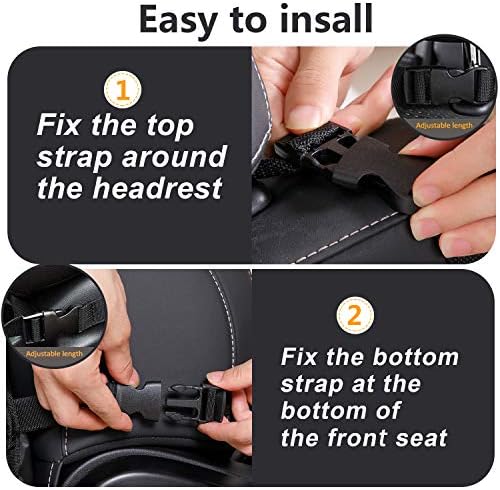 Easy to insall

1

Fix the top strap around the headrest

Adjustable length

Adjustable length

2

Fix the bottom strap at the bottom of the front seat