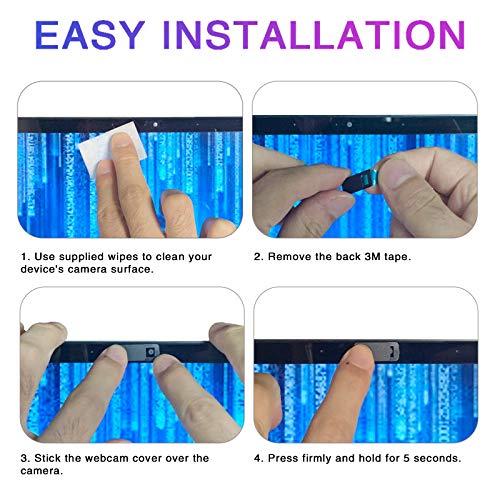 EASY INSTALLATION

1. Use supplied wipes to clean your device's camera surface.

2. Remove the back 3M tape.

3. Stick the webcam cover over the camera.

4. Press firmly and hold for 5 seconds.