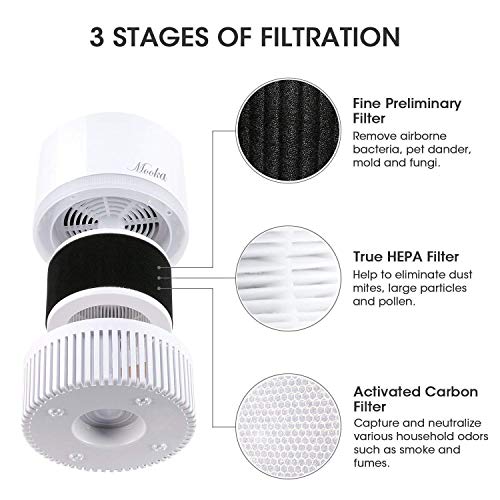 3 STAGES OF FILTRATION

Mooka

Fine Preliminary Filter
Remove airborne bacteria, pet dander, mold and fungi.

True HEPA Filter
Help to eliminate dust mites, large particles and pollen.

Activated Carbon Filter
Capture and neutralize various household odors such as smoke and fumes.