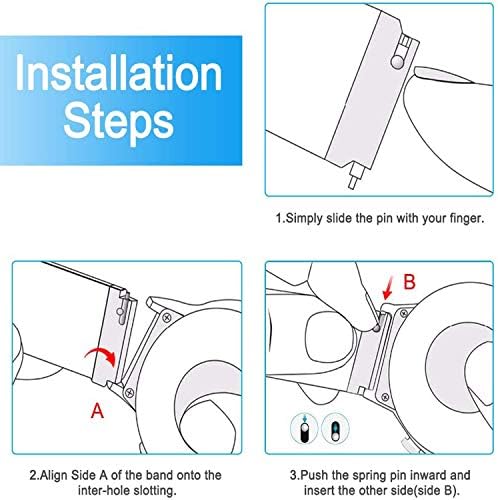 Installation Steps

1.Simply slide the pin with your finger.

A

2.Align Side A of the band onto the inter-hole slotting.

B

3.Push the spring pin inward and insert the other side(side B).