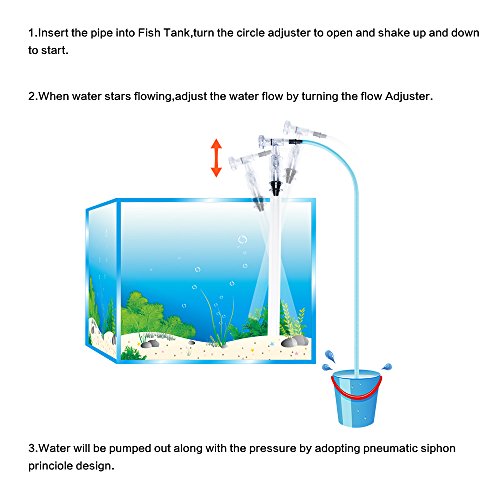 1.Insert the pipe into Fish Tank,turn the circle adjuster to open and shake up and down to start.

2.When water stars flowing,adjust the water flow by turning the flow Adjuster.

3.Water will be pumped out along with the pressure by adopting pneumatic siphon princiole design.