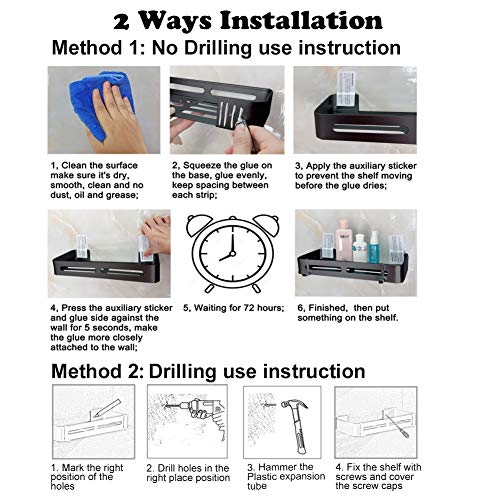 2 Ways Installation

Method 1: No Drilling use instruction

1, Clean the surface make sure it's dry, smooth, clean and no dust, oil and grease;

2, Squeeze the glue on the base, glue evenly, keep spacing between each strip;

3, Apply the auxiliary sticker to prevent the shelf moving before the glue dries;

4, Press the auxiliary sticker and glue side against the wall for 5 seconds, make the glue more closely attached to the wall;

5, Waiting for 72 hours;

6, Finished, then put something on the shelf.

Method 2: Drilling use instruction

1. Mark the right position of the holes

2. Drill holes in the right place position

3. Hammer the Plastic expansion tube

4. Fix the shelf with screws and cover the screw caps