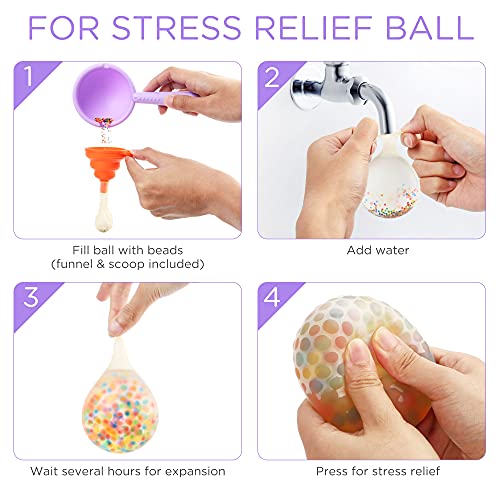 FOR STRESS RELIEF BALL

1

Fill ball with beads
(funnel & scoop included)

2

Add water

3

Wait several hours for expansion

4

Press for stress relief