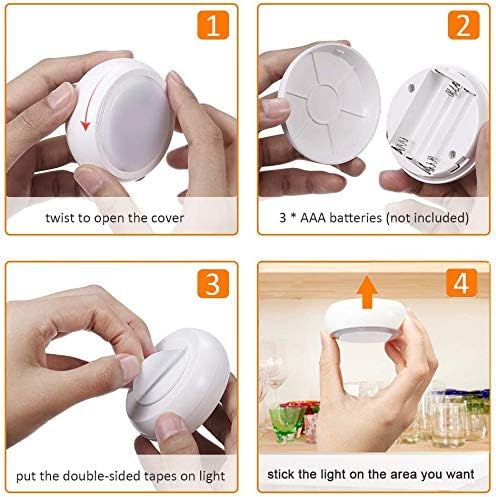 1

twist to open the cover

2

3 * AAA batteries (not included)

3

put the double-sided tapes on light

4

stick the light on the area you want