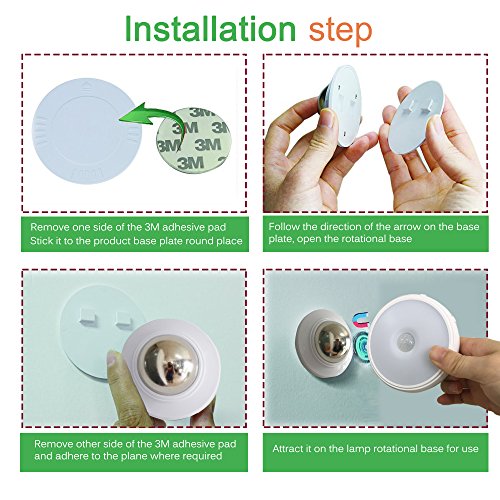 Installation step

3M 3M
3M 3M
3M

Remove one side of the 3M adhesive pad
Stick it to the product base plate round place

Follow the direction of the arrow on the base plate, open the rotational base

Remove other side of the 3M adhesive pad and adhere to the plane where required

Attract it on the lamp rotational base for use