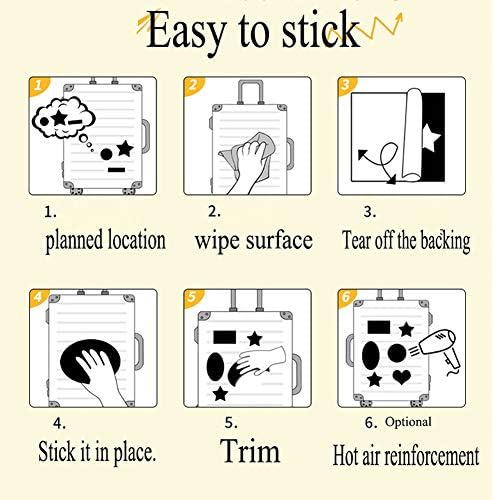 Easy to stick

1

2

3

1.
planned location

2.
wipe surface

3.
Tear off the backing

4

5

6

4.
Stick it in place.

5.
Trim

6. Optional
Hot air reinforcement