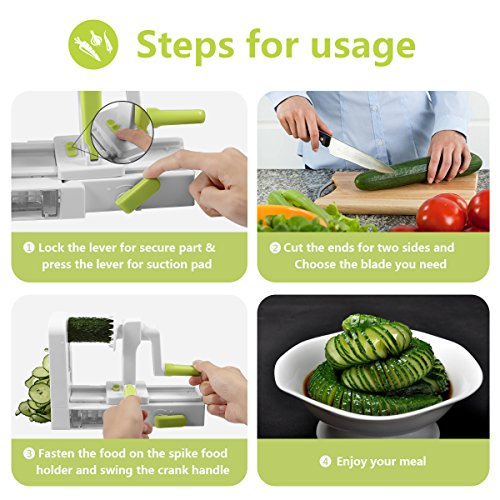 Steps for usage

❶ Lock the lever for secure part & press the lever for suction pad

❷ Cut the ends for two sides and Choose the blade you need

❸ Fasten the food on the spike food holder and swing the crank handle

❹ Enjoy your meal